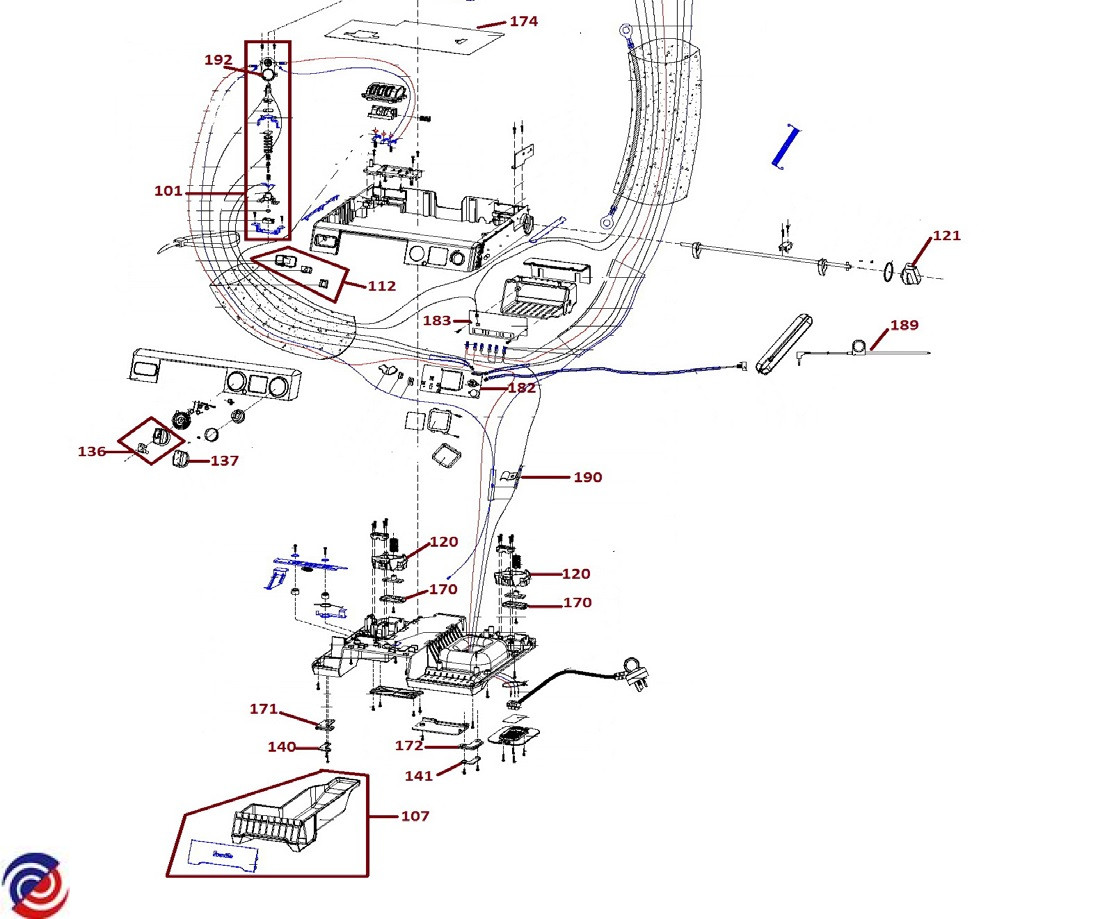 174
192
101
112
121
183
189
182
136
137
190
120
120
170
170
171
140
172
141
107